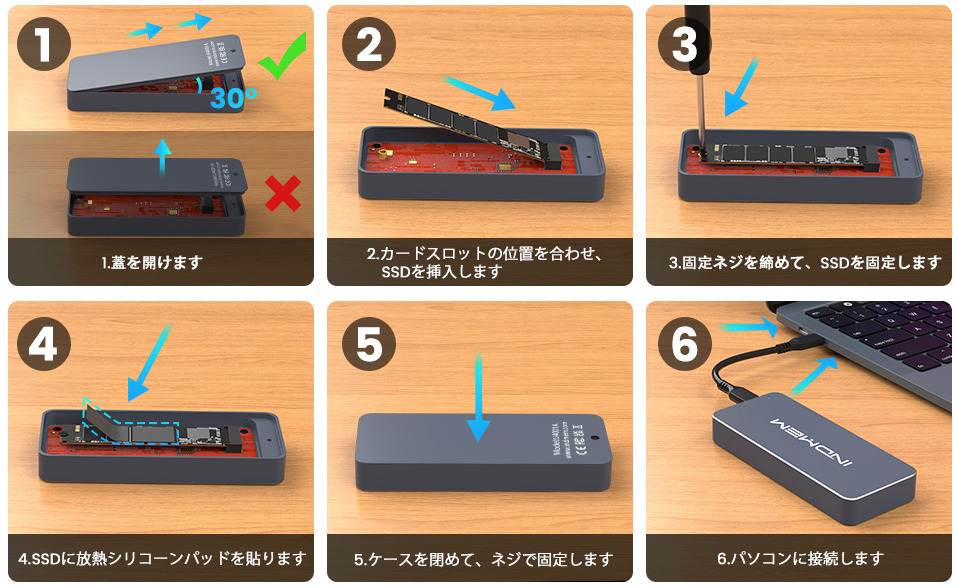 1

30°

1.蓋を開けます

2

2.カードスロットの位置を合わせ、SSDを挿入します

3

3.固定ネジを締めて、SSDを固定します

4

4.SSDに放熱シリコーンパッドを貼ります

5

5.ケースを閉めて、ネジで固定します

6

INDMEM

6.パソコンに接続します